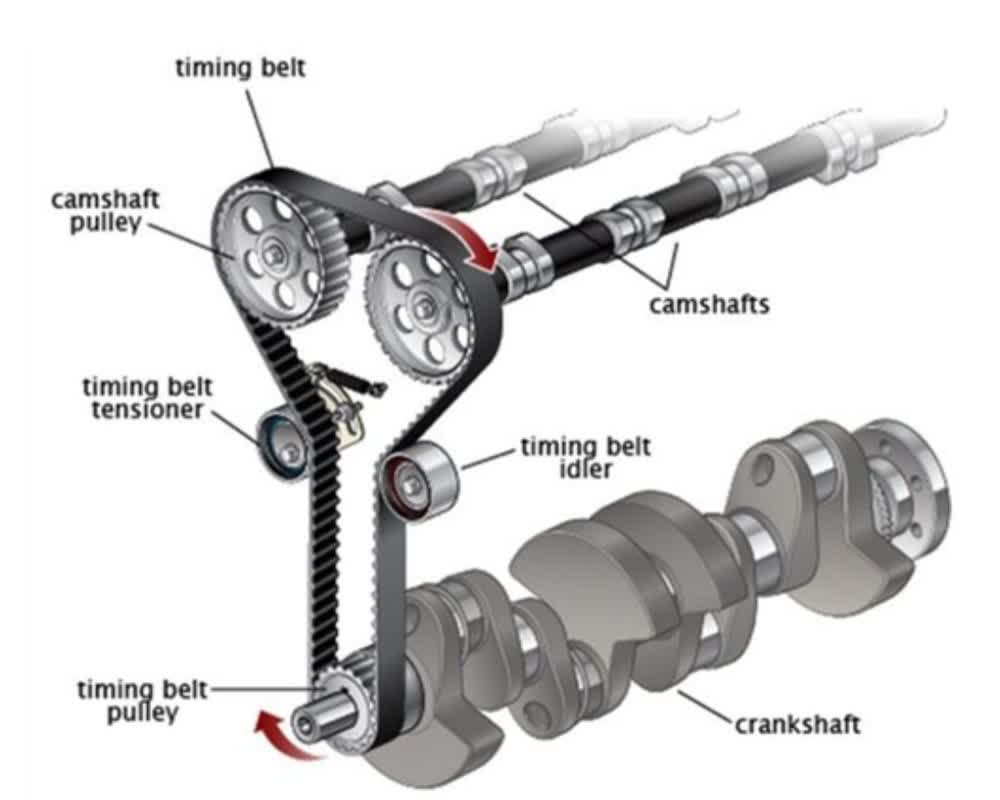 timing belt

camshaft pulley

camshafts

timing belt tensioner

timing belt idler

timing belt pulley

crankshaft