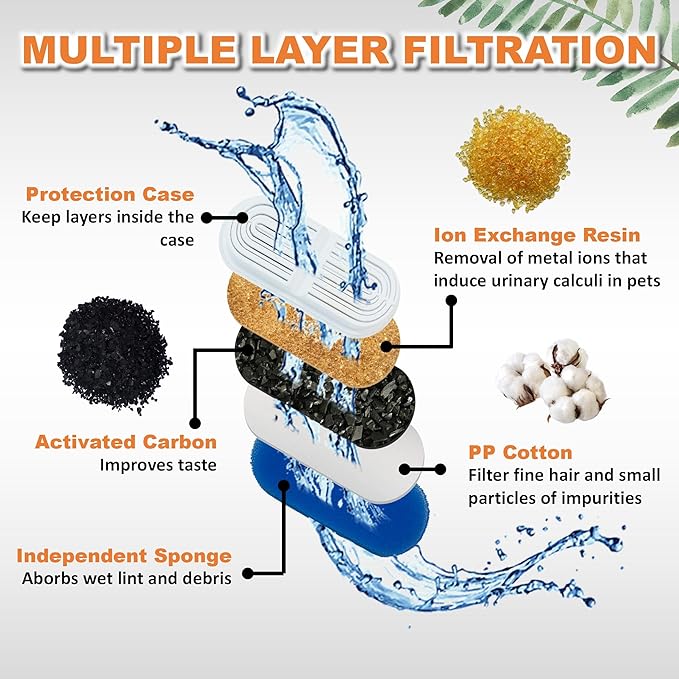 MULTIPLE LAYER FILTRATION

Protection Case
Keep layers inside the case

Ion Exchange Resin
Removal of metal ions that induce urinary calculi in pets

Activated Carbon
Improves taste

PP Cotton
Filter fine hair and small particles of impurities

Independent Sponge
Aborbs wet lint and debris